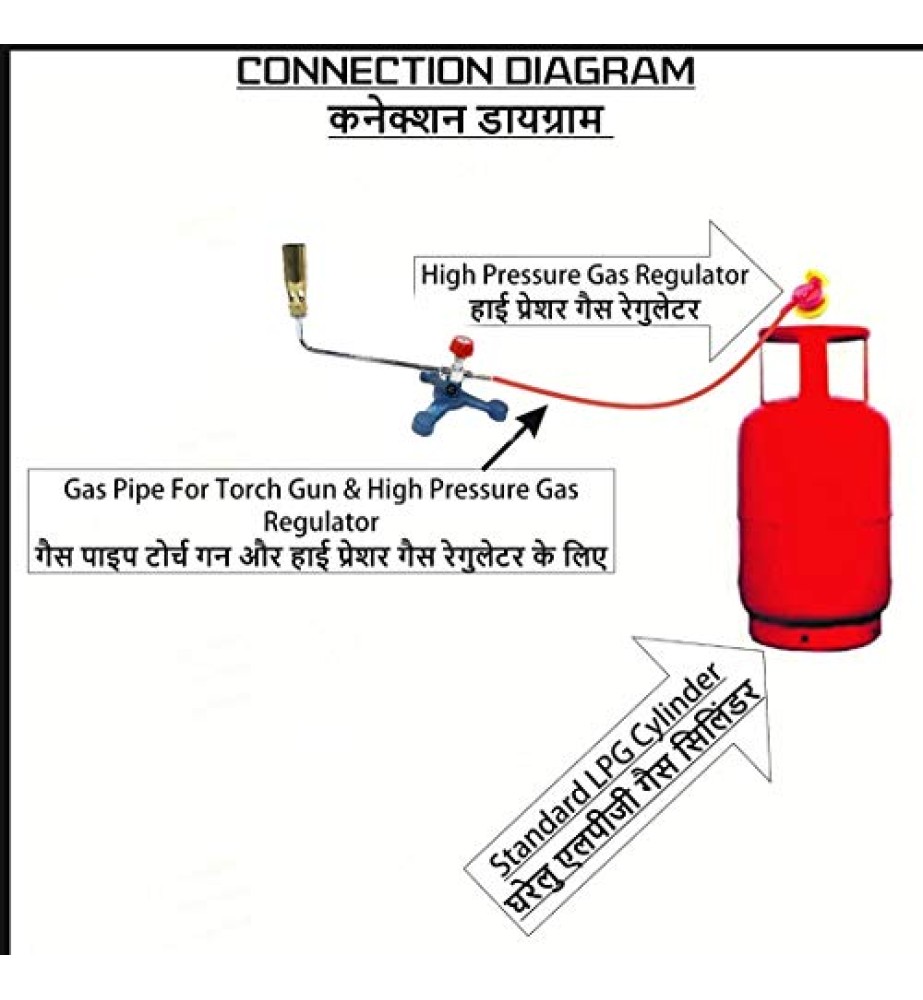 CONNECTION DIAGRAM
कनेक्शन डायग्राम

High Pressure Gas Regulator
हाई प्रेशर गैस रेगुलेटर

Gas Pipe For Torch Gun & High Pressure Gas Regulator
गैस पाइप टोर्च गन और हाई प्रेशर गैस रेगुलेटर के लिए

Standard LPG Cylinder
घरेलु एलपीजी गैस सिलिंडर