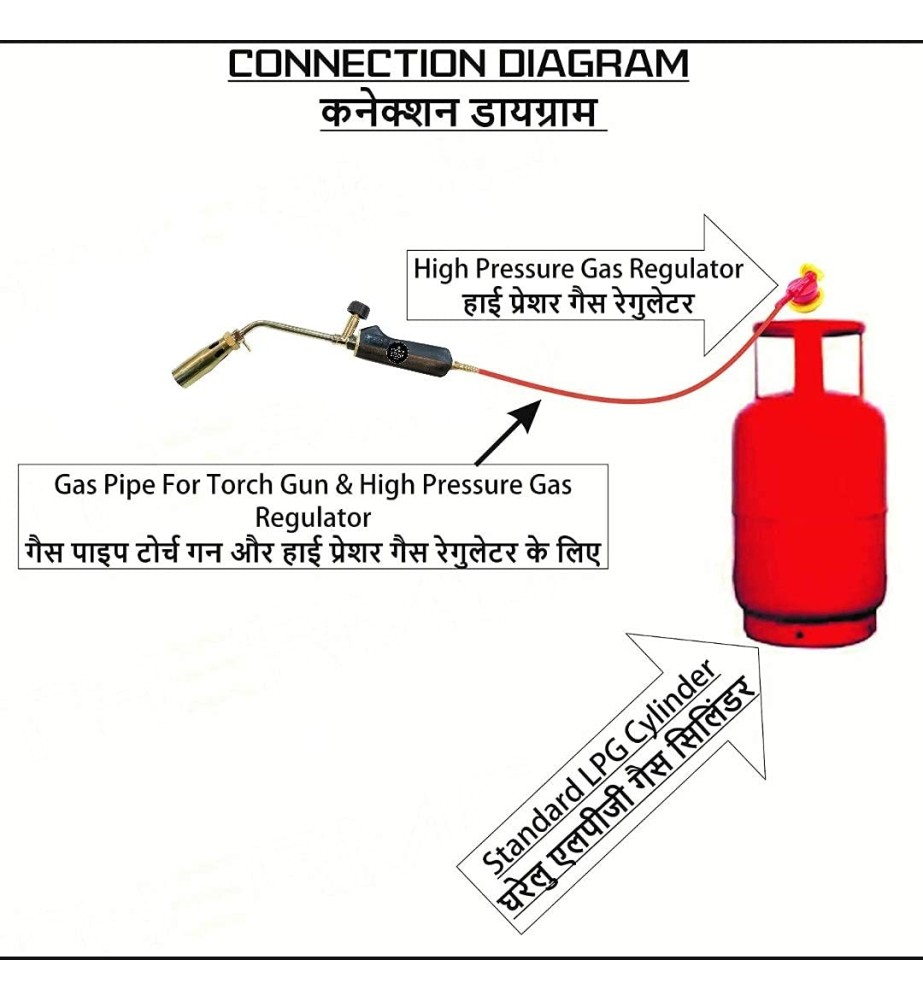 CONNECTION DIAGRAM
कनेक्शन डायग्राम

High Pressure Gas Regulator
हाई प्रेशर गैस रेगुलेटर

Gas Pipe For Torch Gun & High Pressure Gas Regulator
गैस पाइप टोर्च गन और हाई प्रेशर गैस रेगुलेटर के लिए

Standard LPG Cylinder
घरेलु एलपीजी गैस सिलिंडर